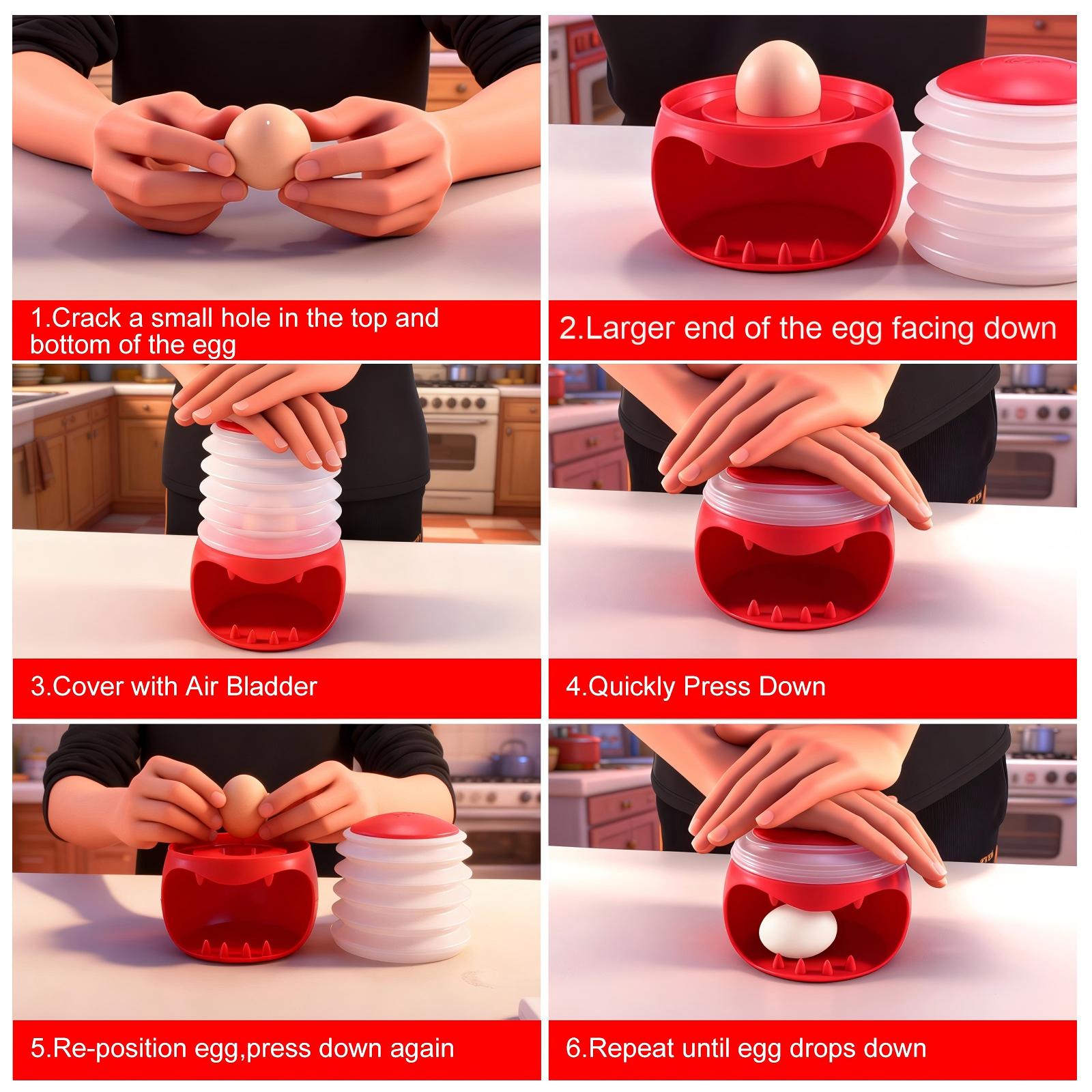 1.Crack a small hole in the top and bottom of the egg

2.Larger end of the egg facing down

3.Cover with Air Bladder

4.Quickly Press Down

5.Re-position egg,press down again

6.Repeat until egg drops down